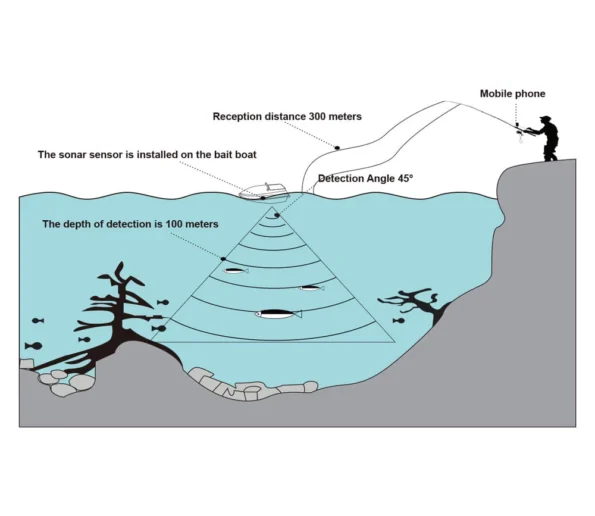 Mobile phone

Reception distance 300 meters

The sonar sensor is installed on the bait boat

Detection Angle 45°

The depth of detection is 100 meters